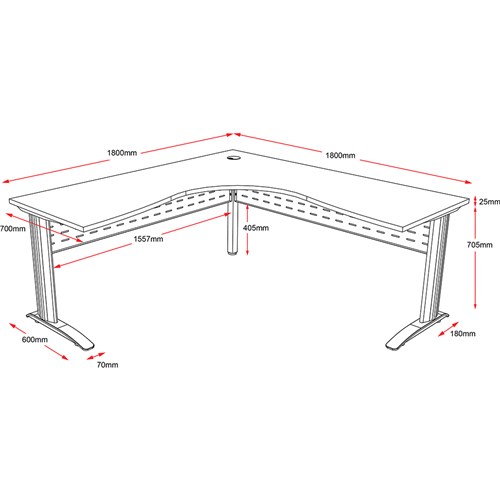 1800mm
1800mm
25mm
700mm
1557mm
405mm
705mm
600mm
70mm
180mm